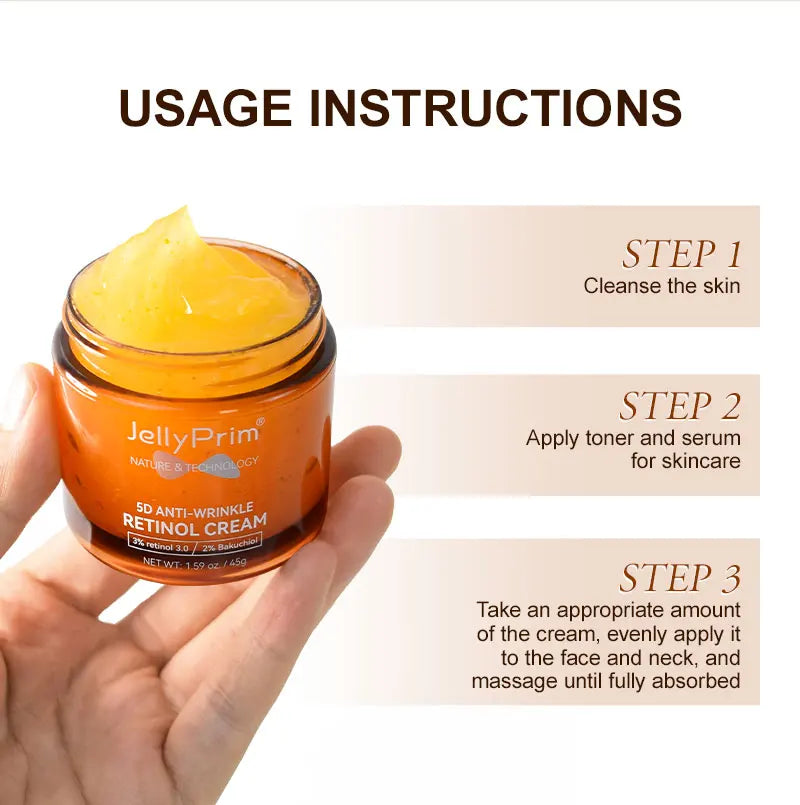 USAGE INSTRUCTIONS

JellyPrim®
NATURE & TECHNOLOGY
5D ANTI-WRINKLE
RETINOL CREAM
3% retinol 3.0 / 2% Bakuchiol
NET WT: 1.59 oz. / 45g

STEP 1
Cleanse the skin

STEP 2
Apply toner and serum for skincare

STEP 3
Take an appropriate amount of the cream, evenly apply it to the face and neck, and massage until fully absorbed