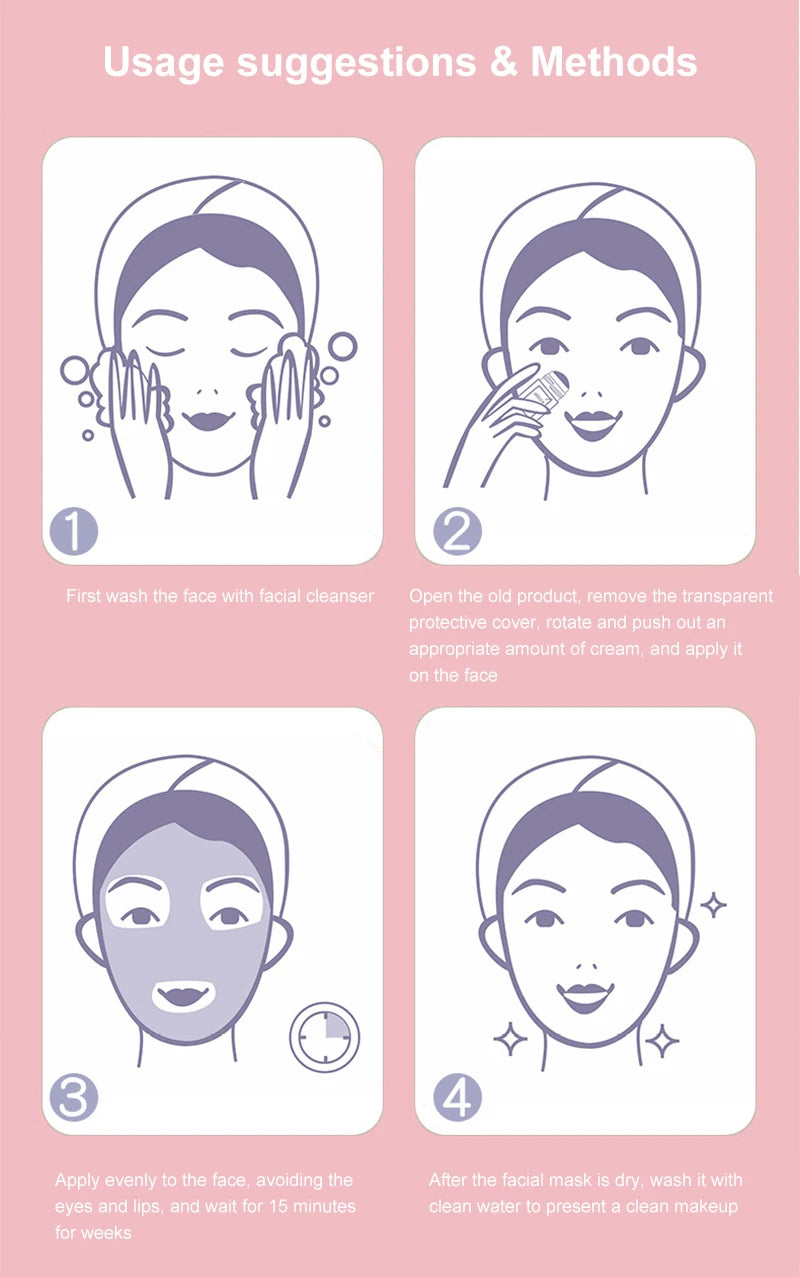 Usage suggestions & Methods

1

First wash the face with facial cleanser

2

Open the old product, remove the transparent protective cover, rotate and push out an appropriate amount of cream, and apply it on the face

3

Apply evenly to the face, avoiding the eyes and lips, and wait for 15 minutes for weeks

4

After the facial mask is dry, wash it with clean water to present a clean makeup