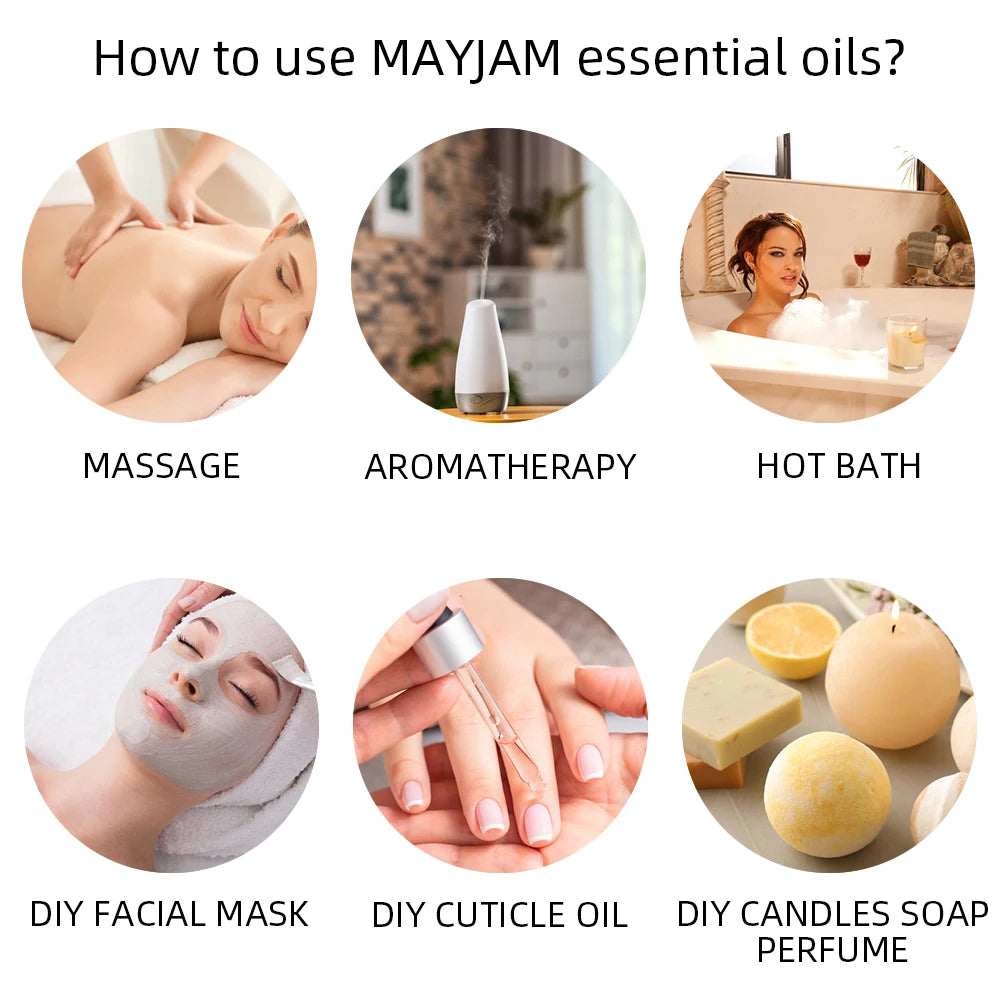 How to use MAYJAM essential oils?

MASSAGE

AROMATHERAPY

HOT BATH

DIY FACIAL MASK

DIY CUTICLE OIL

DIY CANDLES SOAP PERFUME